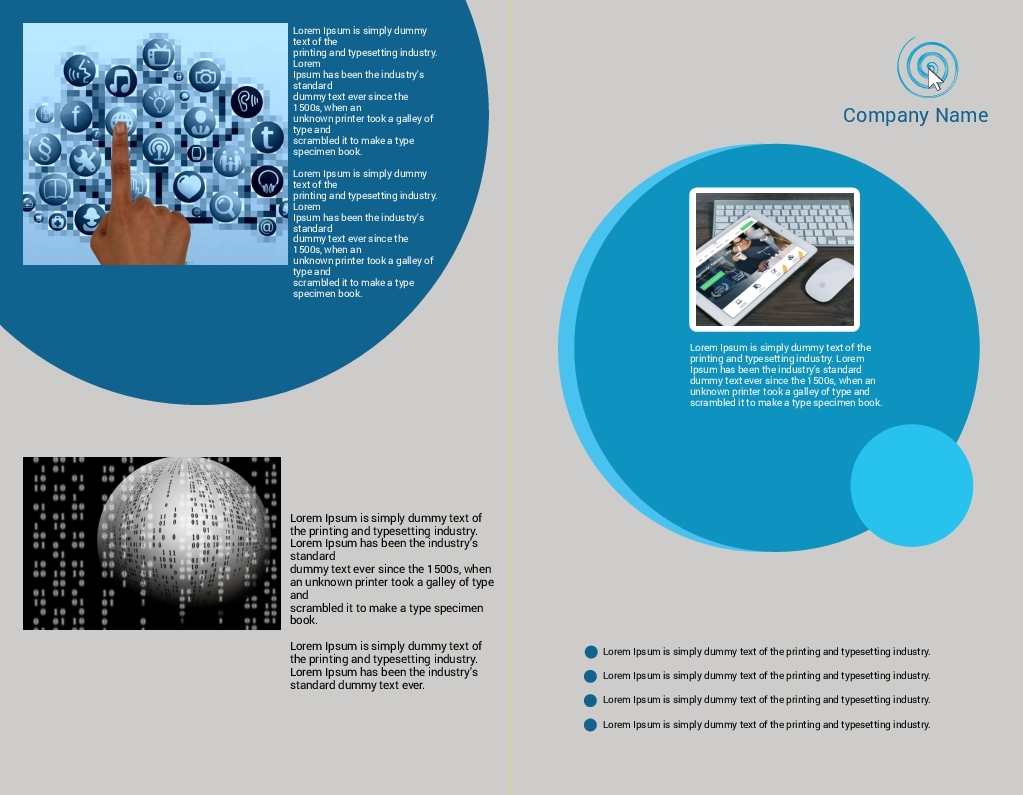 Lorem Ipsum is simply dummy text of the printing and typesetting industry. Lorem Ipsum has been the industry's standard dummy text ever since the 1500s, when an unknown printer took a galley of type and scrambled it to make a type specimen book.

Lorem Ipsum is simply dummy text of the printing and typesetting industry. Lorem Ipsum has been the industry's standard dummy text ever since the 1500s, when an unknown printer took a galley of type and scrambled it to make a type specimen book.

Lorem Ipsum is simply dummy text of the printing and typesetting industry. Lorem Ipsum has been the industry's standard dummy text ever since the 1500s, when an unknown printer took a galley of type and scrambled it to make a type specimen book.

Lorem Ipsum is simply dummy text of the printing and typesetting industry. Lorem Ipsum has been the industry's standard dummy text ever.

Company Name

Lorem Ipsum is simply dummy text of the printing and typesetting industry. Lorem Ipsum has been the industry's standard dummy text ever since the 1500s, when an unknown printer took a galley of type and scrambled it to make a type specimen book.

Lorem Ipsum is simply dummy text of the printing and typesetting industry.
Lorem Ipsum is simply dummy text of the printing and typesetting industry.
Lorem Ipsum is simply dummy text of the printing and typesetting industry.
Lorem Ipsum is simply dummy text of the printing and typesetting industry.